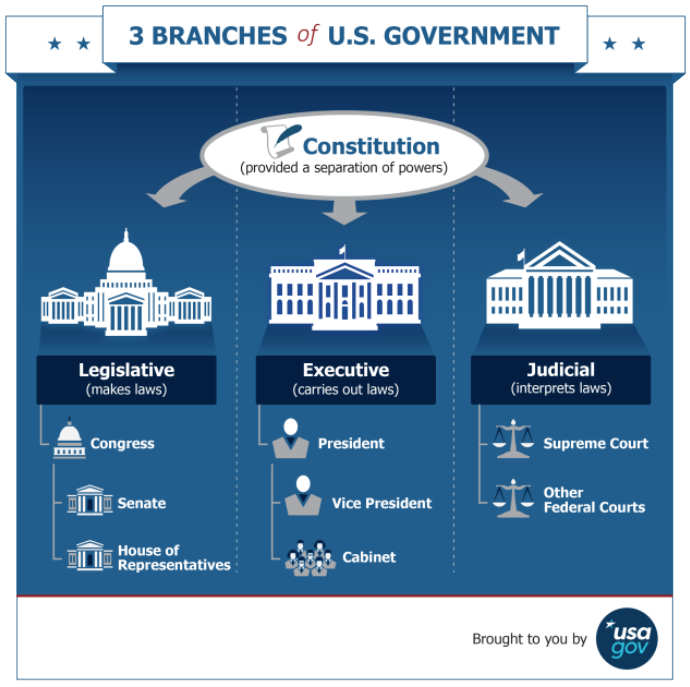 3 BRANCHES of U.S. GOVERNMENT

Constitution
(provided a separation of powers)

Legislative
(makes laws)

Congress

Senate

House of Representatives

Executive
(carries out laws)

President

Vice President

Cabinet

Judicial
(interprets laws)

Supreme Court

Other Federal Courts

Brought to you by usa gov